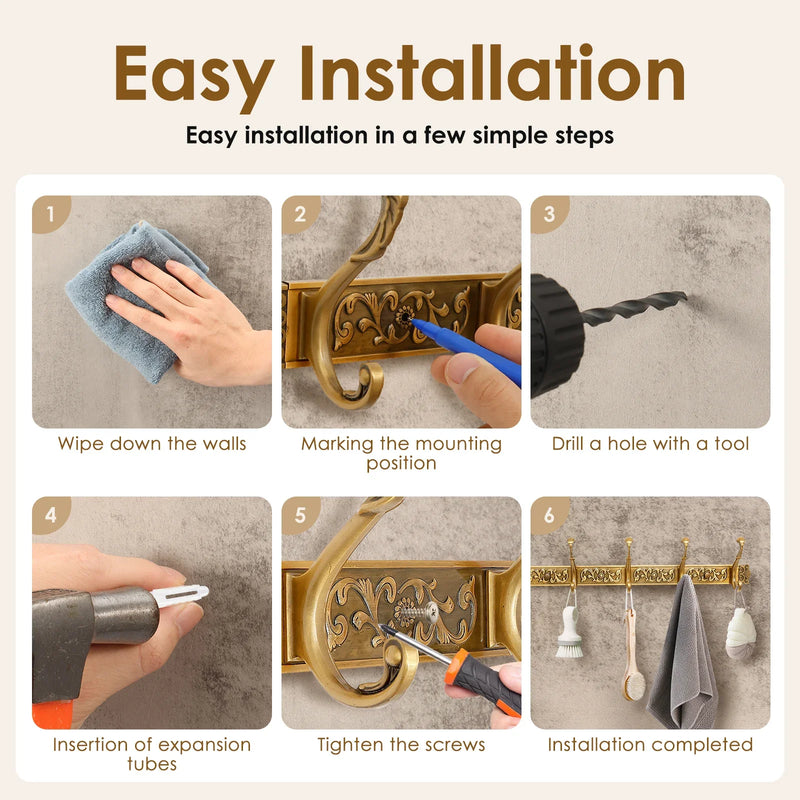 Easy Installation

Easy installation in a few simple steps

1

Wipe down the walls

2

Marking the mounting position

3

Drill a hole with a tool

4

Insertion of expansion tubes

5

Tighten the screws

6

Installation completed